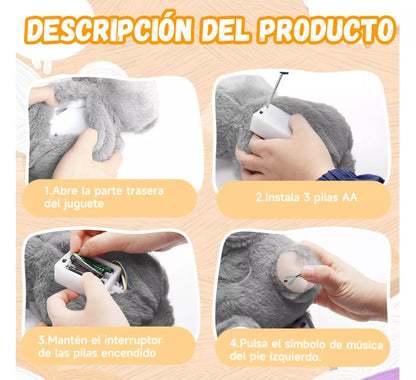 DESCRIPCIÓN DEL PRODUCTO

1.Abre la parte trasera del juguete

2.Instala 3 pilas AA

3.Mantén el interruptor de las pilas encendido

4.Pulsa el símbolo de música del pie izquierdo.